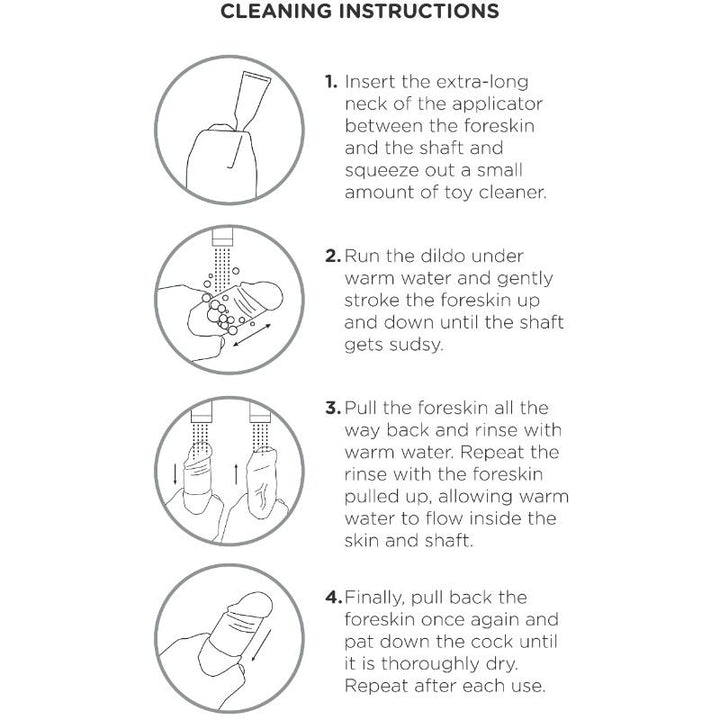 CLEANING INSTRUCTIONS

1. Insert the extra-long neck of the applicator between the foreskin and the shaft and squeeze out a small amount of toy cleaner.

2. Run the dildo under warm water and gently stroke the foreskin up and down until the shaft gets sudsy.

3. Pull the foreskin all the way back and rinse with warm water. Repeat the rinse with the foreskin pulled up, allowing warm water to flow inside the skin and shaft.

4. Finally, pull back the foreskin once again and pat down the cock until it is thoroughly dry. Repeat after each use.